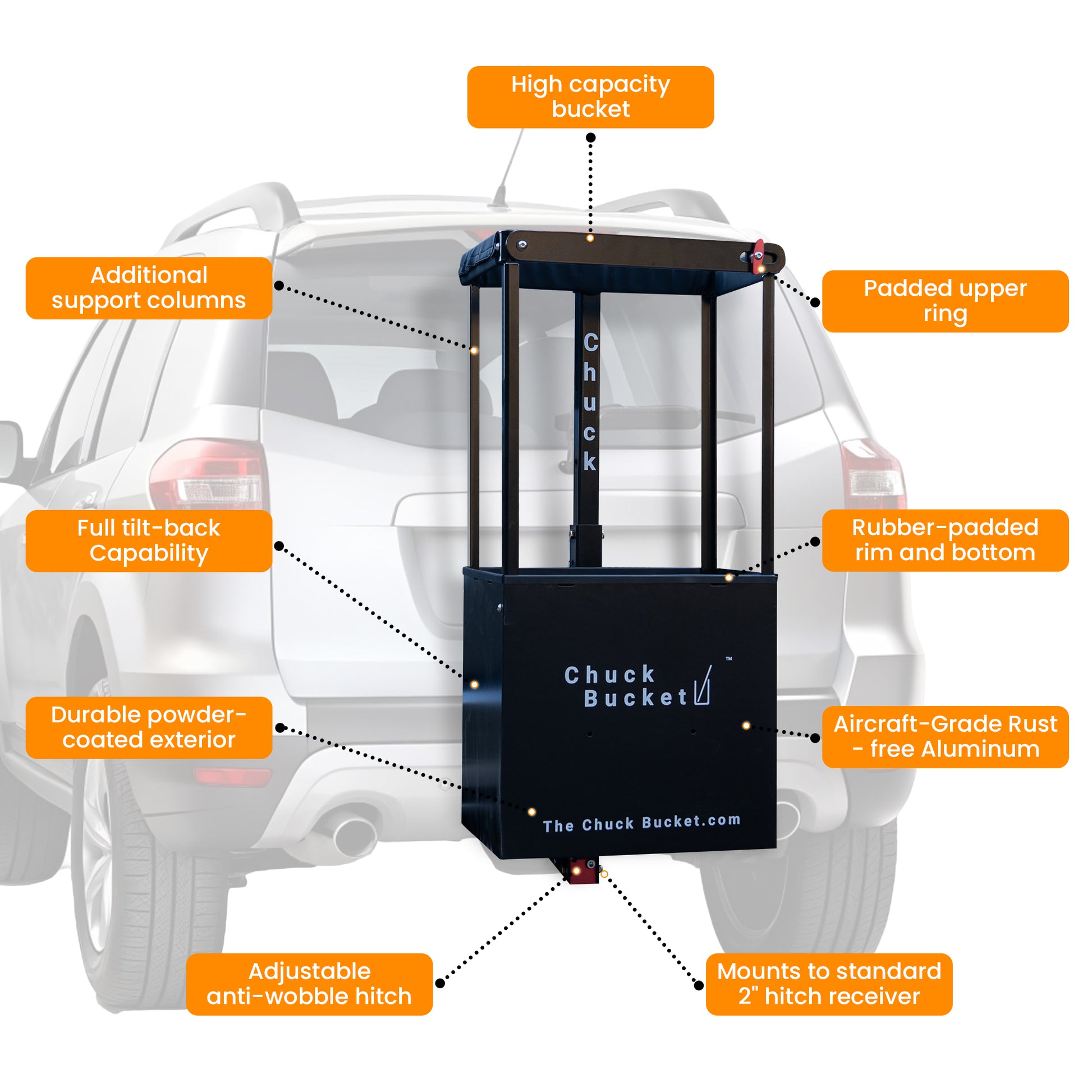 High capacity bucket

Additional support columns

Padded upper ring

Chuck

Full tilt-back Capability

Rubber-padded rim and bottom

Chuck Bucket™

Durable powder-coated exterior

Aircraft-Grade Rust - free Aluminum

The Chuck Bucket.com

Adjustable anti-wobble hitch

Mounts to standard 2" hitch receiver